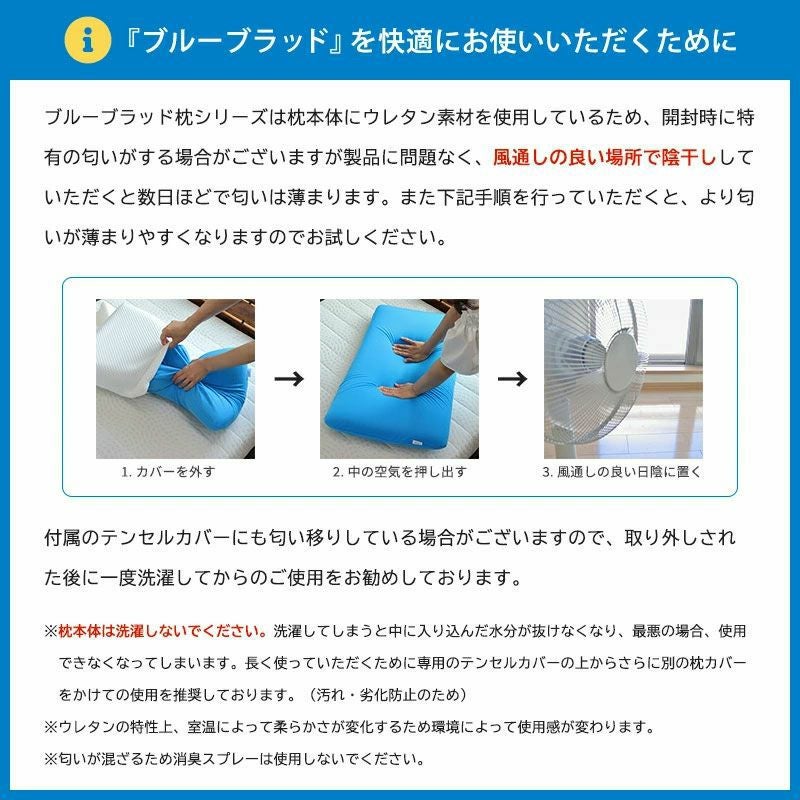 i 『ブルーブラッド』を快適にお使いいただくために

ブルーブラッド枕シリーズは枕本体にウレタン素材を使用しているため、開封時に特有の匂いがする場合がございますが製品に問題なく、風通しの良い場所で陰干ししていただくと数日ほどで匂いは薄まります。また下記手順を行っていただくと、より匂いが薄まりやすくなりますのでお試しください。

1. カバーを外す → 2. 中の空気を押し出す → 3. 風通しの良い日陰に置く

付属のテンセルカバーにも匂い移りしている場合がございますので、取り外しされた後に一度洗濯してからのご使用をお勧めしております。

※枕本体は洗濯しないでください。洗濯してしまうと中に入り込んだ水分が抜けなくなり、最悪の場合、使用できなくなってしまいます。長く使っていただくために専用のテンセルカバーの上からさらに別の枕カバーをかけての使用を推奨しております。（汚れ・劣化防止のため）
※ウレタンの特性上、室温によって柔らかさが変化するため環境によって使用感が変わります。
※匂いが混ざるため消臭スプレーは使用しないでください。